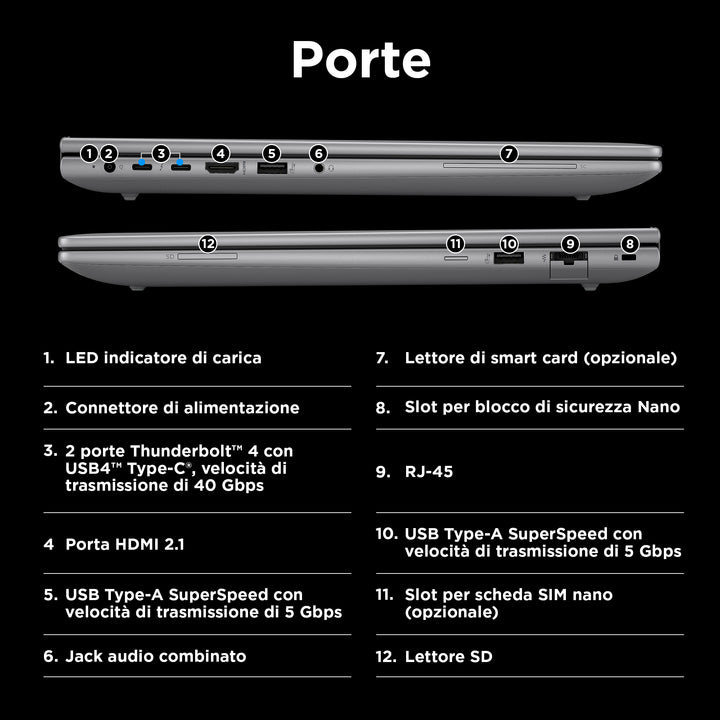 Porte

1 2 3 4 5 6 7

12 11 10 9 8

1. LED indicatore di carica

2. Connettore di alimentazione

3. 2 porte Thunderbolt™ 4 con USB4™ Type-C®, velocità di trasmissione di 40 Gbps

4 Porta HDMI 2.1

5. USB Type-A SuperSpeed con velocità di trasmissione di 5 Gbps

6. Jack audio combinato

7. Lettore di smart card (opzionale)

8. Slot per blocco di sicurezza Nano

9. RJ-45

10. USB Type-A SuperSpeed con velocità di trasmissione di 5 Gbps

11. Slot per scheda SIM nano (opzionale)

12. Lettore SD