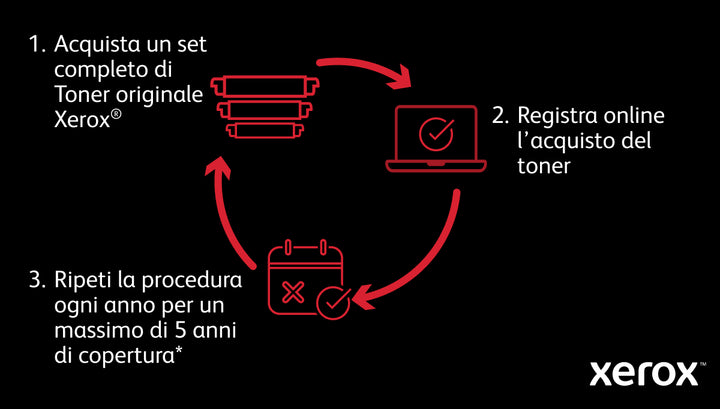 1. Acquista un set completo di Toner originale Xerox®

2. Registra online l'acquisto del toner

3. Ripeti la procedura ogni anno per un massimo di 5 anni di copertura*

xerox™