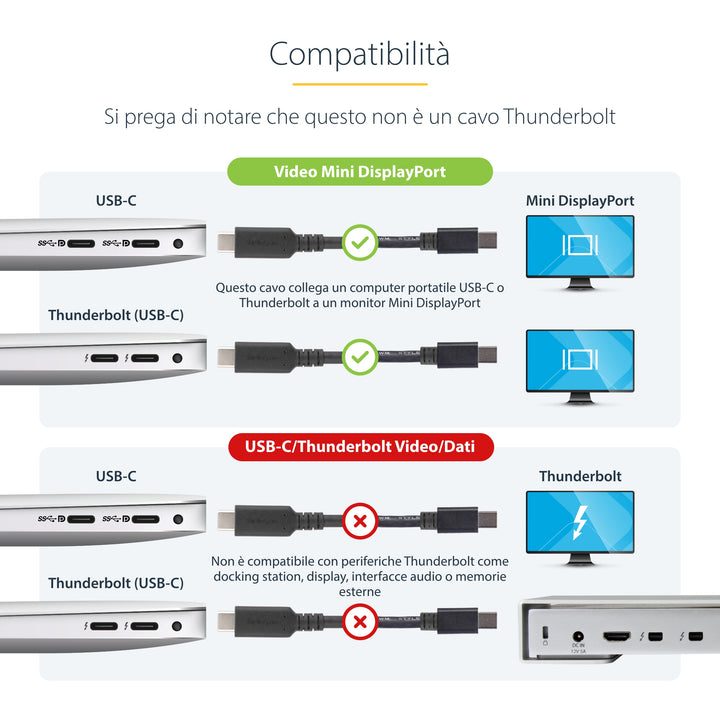 Compatibilità

Si prega di notare che questo non è un cavo Thunderbolt

Video Mini DisplayPort

USB-C

Mini DisplayPort

Questo cavo collega un computer portatile USB-C o Thunderbolt a un monitor Mini DisplayPort

Thunderbolt (USB-C)

USB-C/Thunderbolt Video/Dati

USB-C

Thunderbolt

Non è compatibile con periferiche Thunderbolt come docking station, display, interfacce audio o memorie esterne

Thunderbolt (USB-C)

DC IN
12V 5A